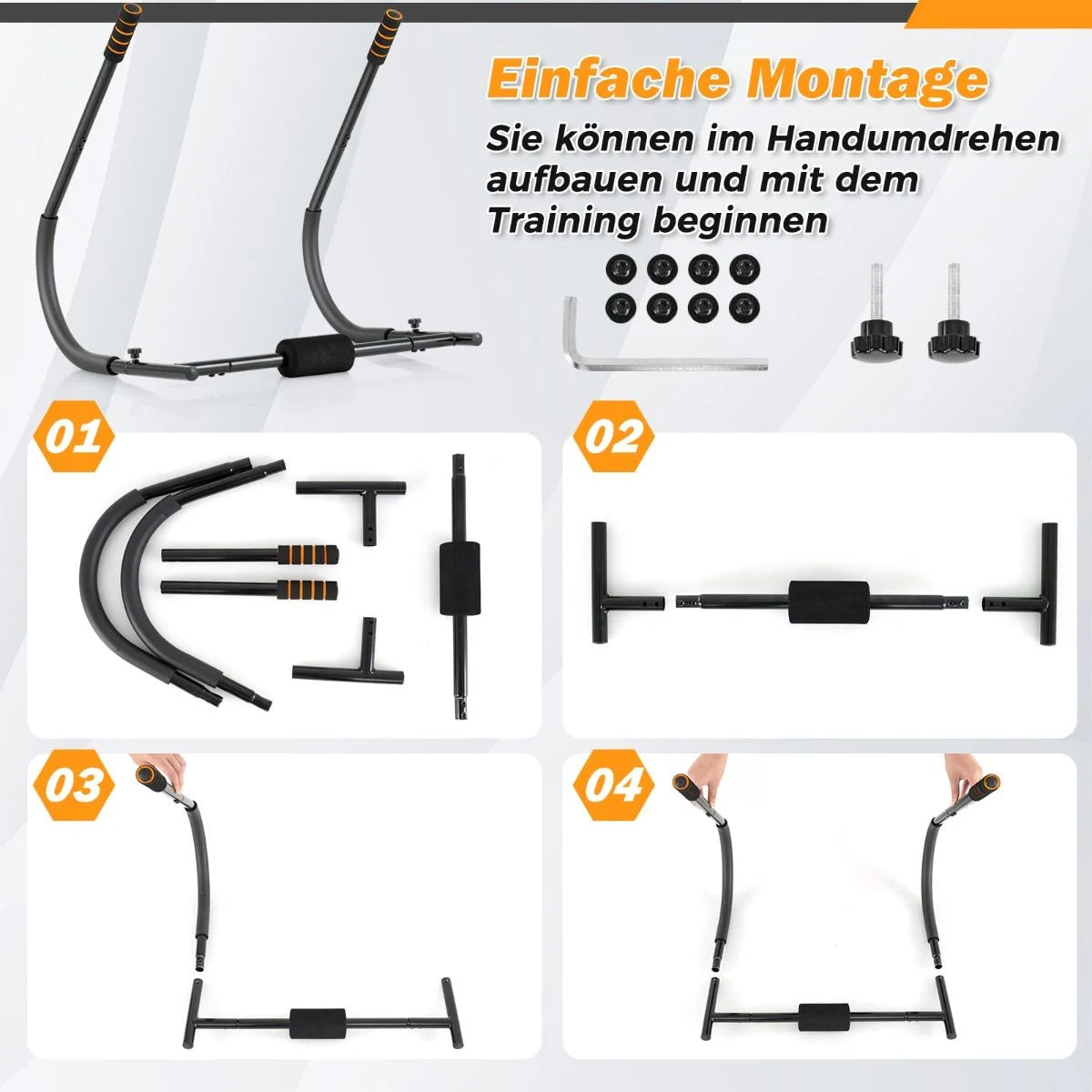 Einfache Montage

Sie können im Handumdrehen aufbauen und mit dem Training beginnen

01

02

03

04